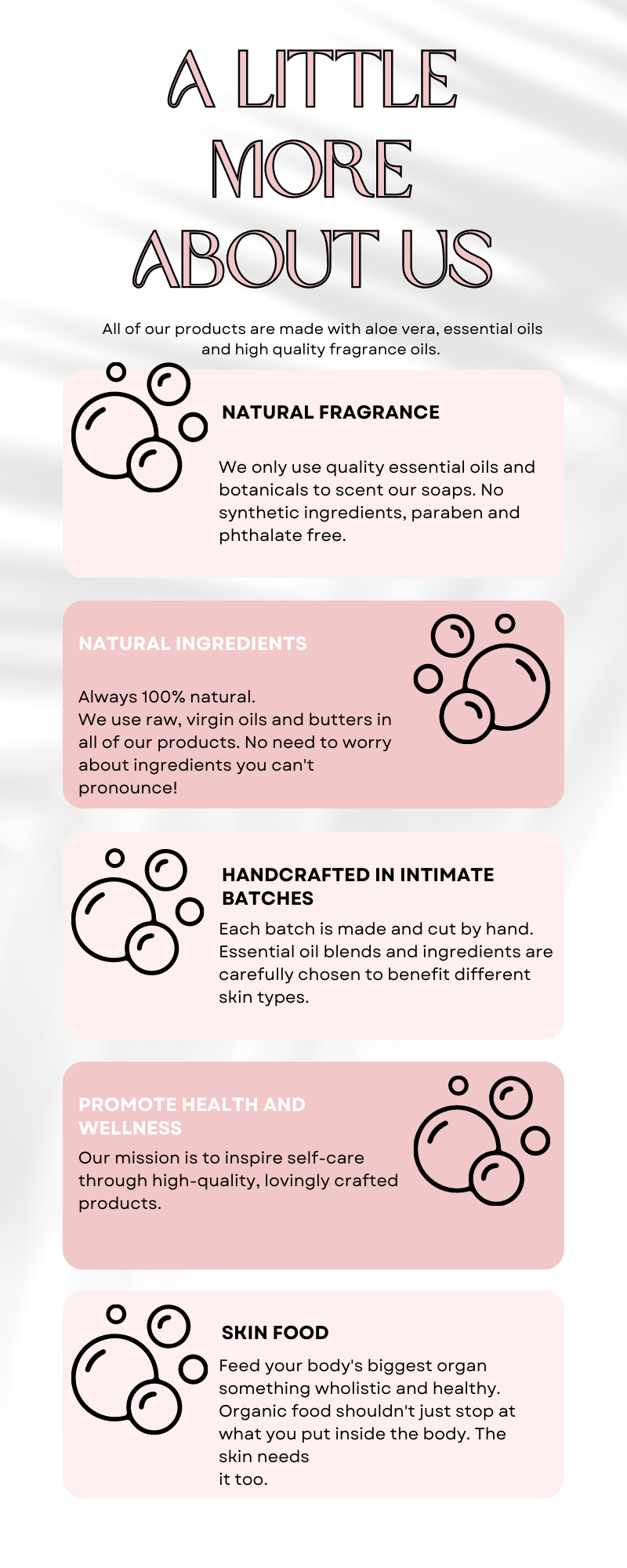 A LITTLE MORE ABOUT US

All of our products are made with aloe vera, essential oils and high quality fragrance oils.

NATURAL FRAGRANCE

We only use quality essential oils and botanicals to scent our soaps. No synthetic ingredients, paraben and phthalate free.

NATURAL INGREDIENTS

Always 100% natural.
We use raw, virgin oils and butters in all of our products. No need to worry about ingredients you can't pronounce!

HANDCRAFTED IN INTIMATE BATCHES

Each batch is made and cut by hand. Essential oil blends and ingredients are carefully chosen to benefit different skin types.

PROMOTE HEALTH AND WELLNESS

Our mission is to inspire self-care through high-quality, lovingly crafted products.

SKIN FOOD

Feed your body's biggest organ something wholistic and healthy. Organic food shouldn't just stop at what you put inside the body. The skin needs
it too.